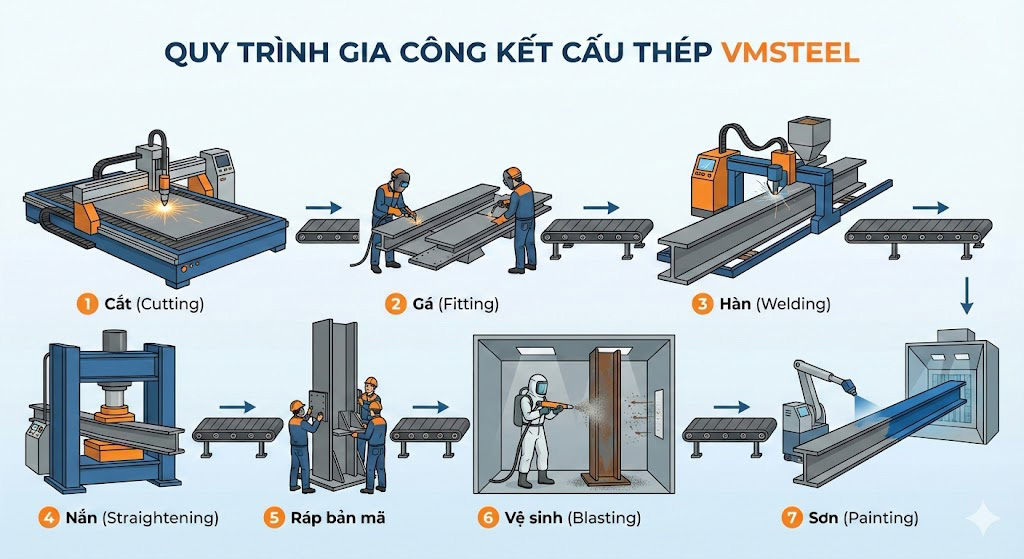 QUY TRÌNH GIA CÔNG KẾT CẤU THÉP VMSTEEL

1 Cắt (Cutting)

2 Gá (Fitting)

3 Hàn (Welding)

4 Nắn (Straightening)

5 Ráp bản mã

6 Vệ sinh (Blasting)

7 Sơn (Painting)